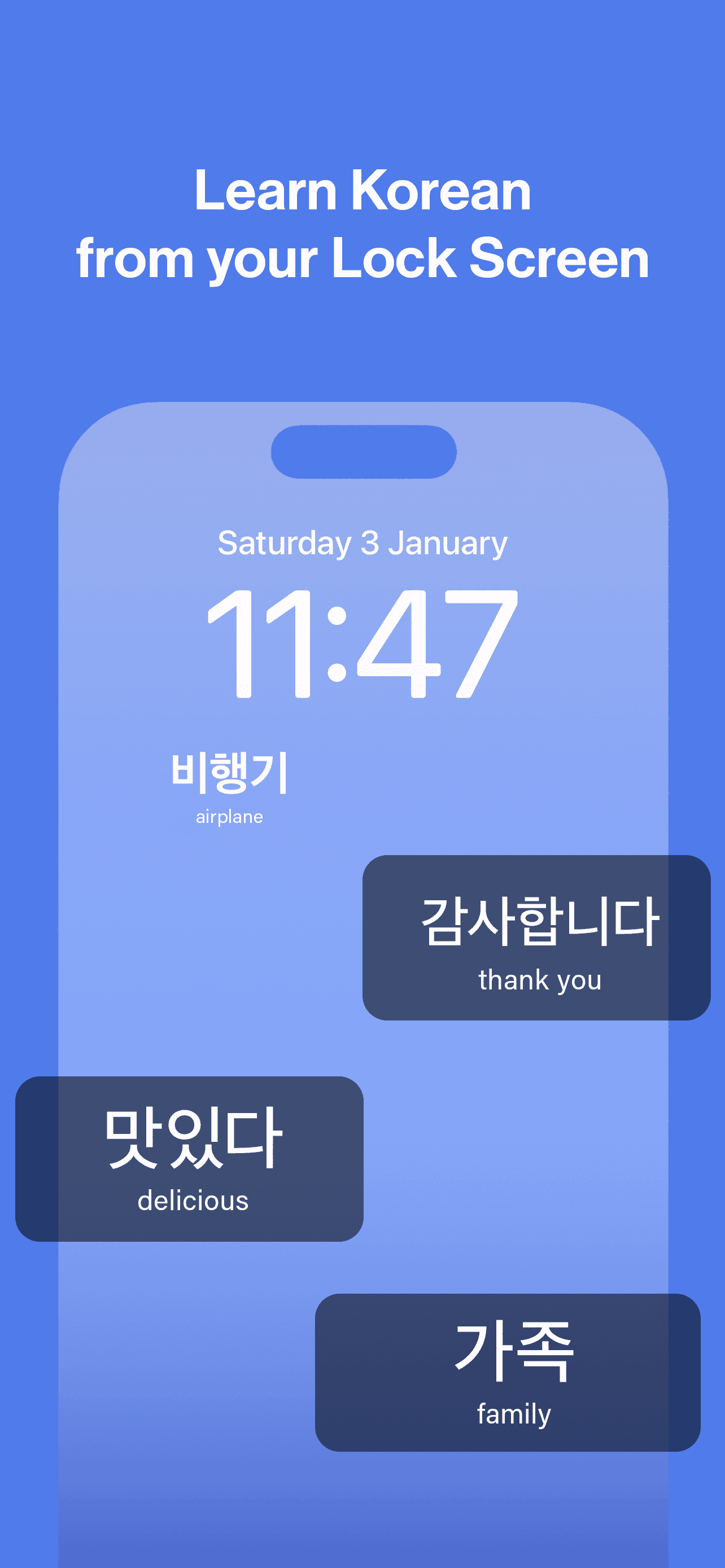 Learn Korean
from your Lock Screen

Saturday 3 January

11:47

비행기
airplane

감사합니다
thank you

맛있다
delicious

가족
family